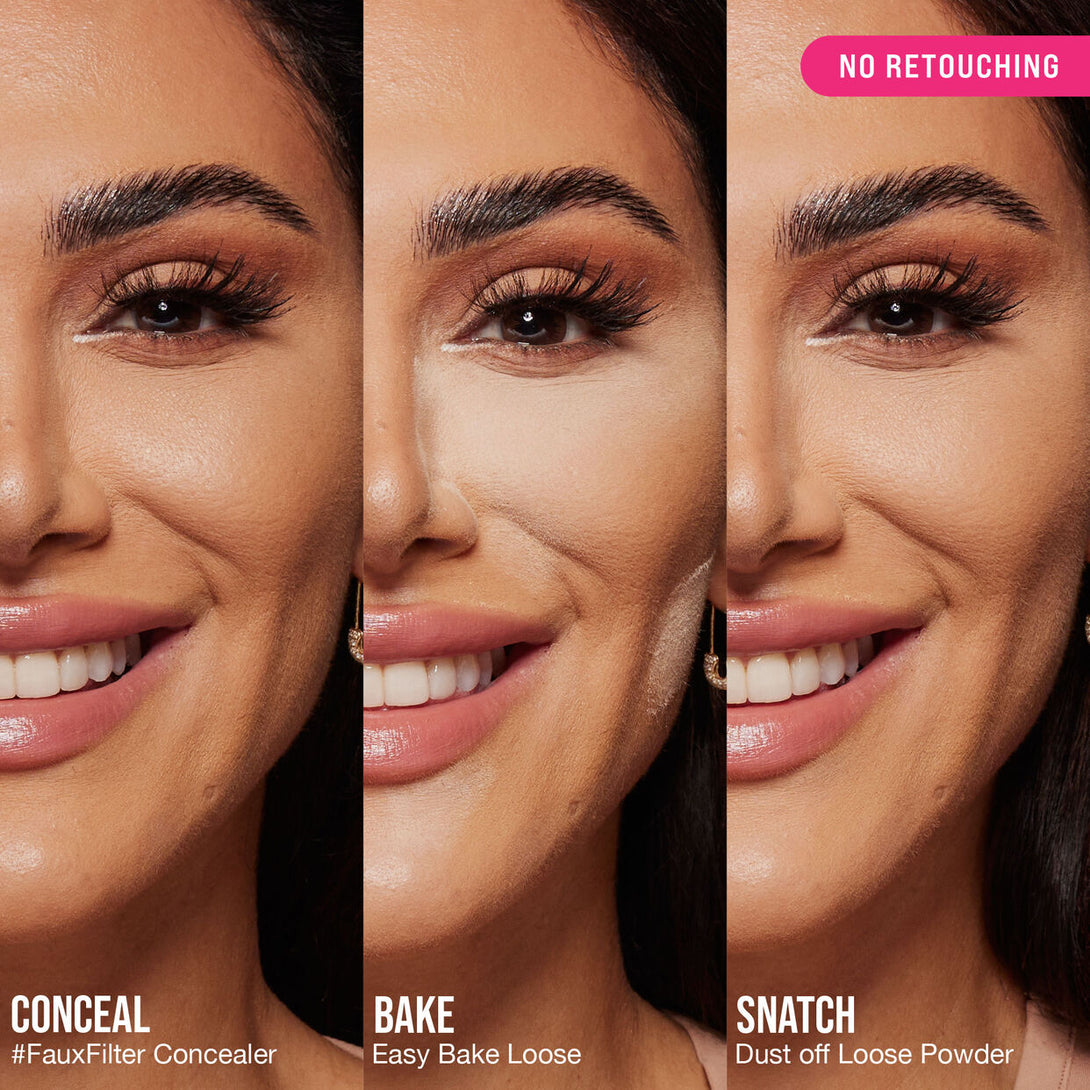 NO RETOUCHING

CONCEAL
#FauxFilter Concealer

BAKE
Easy Bake Loose

SNATCH
Dust off Loose Powder